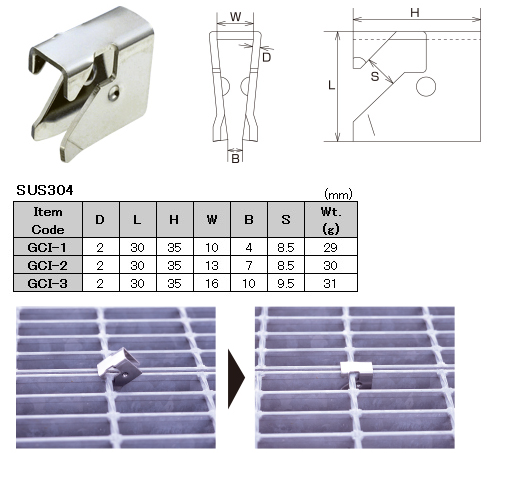 W
D
B
H
L
S

SUS304
(mm)

| Item Code | D | L | H | W | B | S | Wt. (g) |
|---|---|---|---|---|---|---|---|
| GCI-1 | 2 | 30 | 35 | 10 | 4 | 8.5 | 29 |
| GCI-2 | 2 | 30 | 35 | 13 | 7 | 8.5 | 30 |
| GCI-3 | 2 | 30 | 35 | 16 | 10 | 9.5 | 31 |